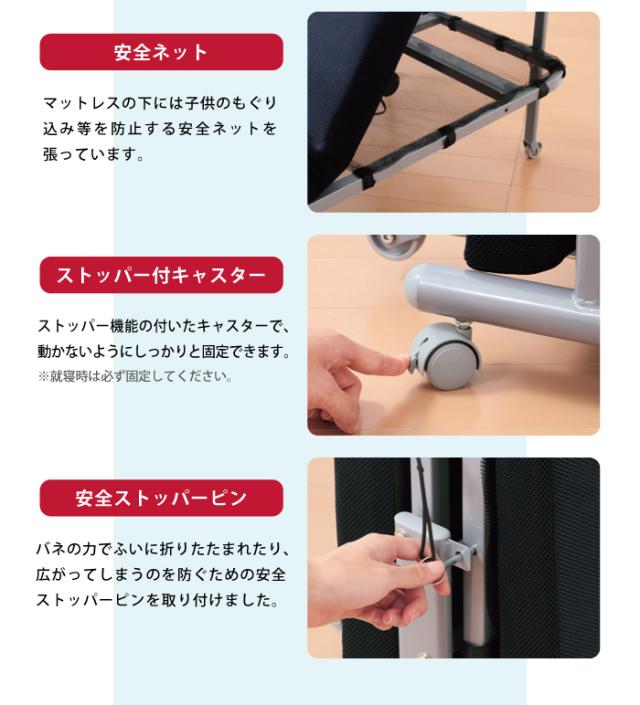 安全ネット

マットレスの下には子供のもぐり込み等を防止する安全ネットを張っています。

ストッパー付キャスター

ストッパー機能の付いたキャスターで、動かないようにしっかりと固定できます。
※就寝時は必ず固定してください。

安全ストッパーピン

バネの力でふいに折りたたまれたり、広がってしまうのを防ぐための安全ストッパーピンを取り付けました。