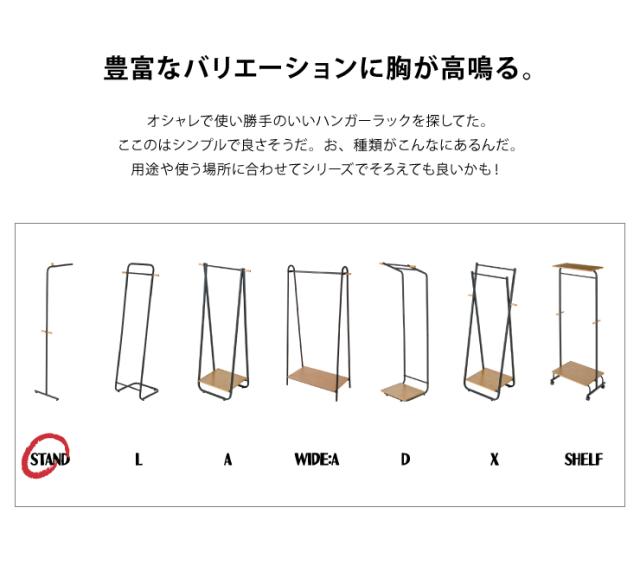 豊富なバリエーションに胸が高鳴る。

オシャレで使い勝手のいいハンガーラックを探してた。
ここのはシンプルで良さそうだ。お、種類がこんなにあるんだ。
用途や使う場所に合わせてシリーズでそろえても良いかも！

STAND L A WIDE:A D X SHELF