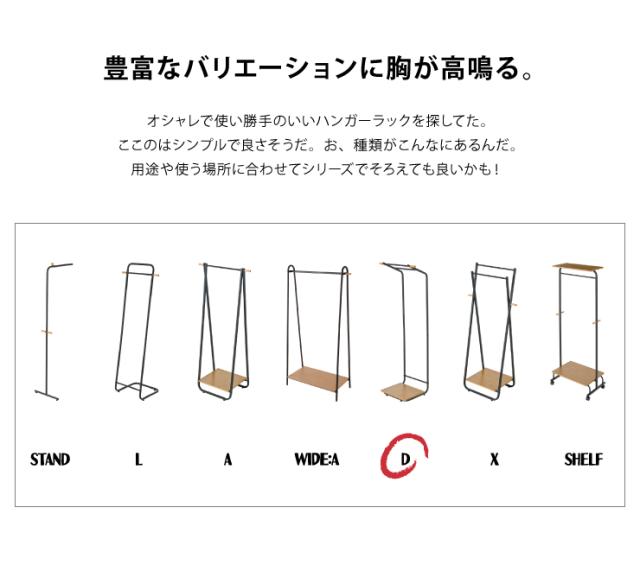 豊富なバリエーションに胸が高鳴る。

オシャレで使い勝手のいいハンガーラックを探してた。
ここのはシンプルで良さそうだ。お、種類がこんなにあるんだ。
用途や使う場所に合わせてシリーズでそろえても良いかも！

STAND L A WIDE:A D X SHELF