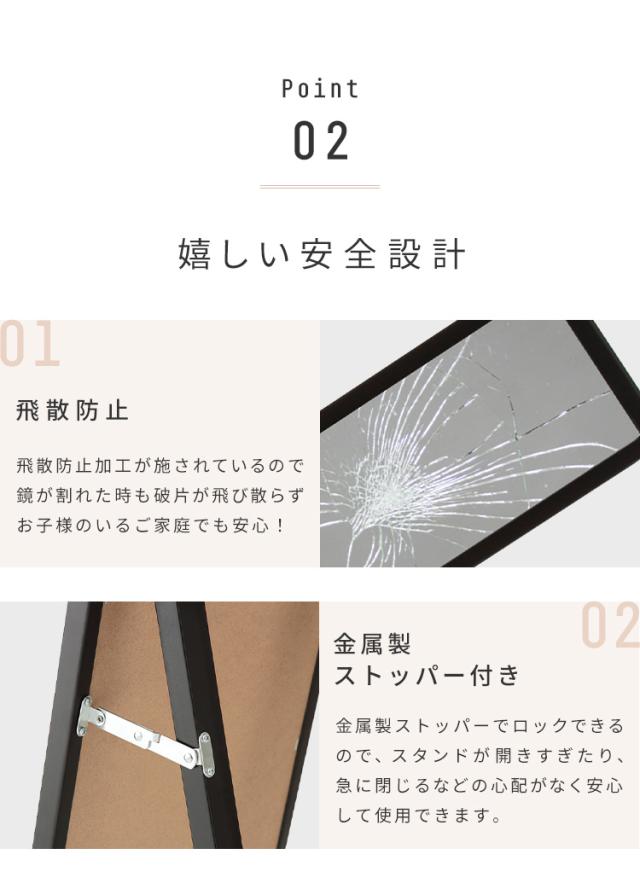 Point
02

嬉しい安全設計

01

飛散防止

飛散防止加工が施されているので鏡が割れた時も破片が飛び散らずお子様のいるご家庭でも安心！

02

金属製
ストッパー付き

金属製ストッパーでロックできるので、スタンドが開きすぎたり、急に閉じるなどの心配がなく安心して使用できます。