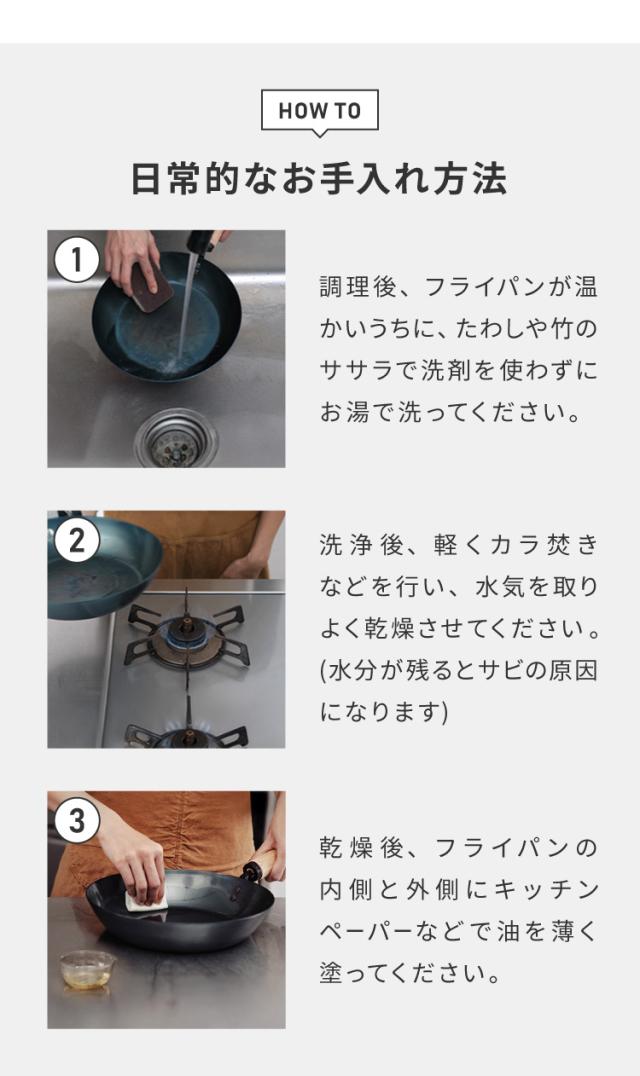 HOW TO

日常的なお手入れ方法

1

調理後、フライパンが温かいうちに、たわしや竹のササラで洗剤を使わずにお湯で洗ってください。

2

洗浄後、軽くカラ焚きなどを行い、水気を取りよく乾燥させてください。(水分が残るとサビの原因になります)

3

乾燥後、フライパンの内側と外側にキッチンペーパーなどで油を薄く塗ってください。