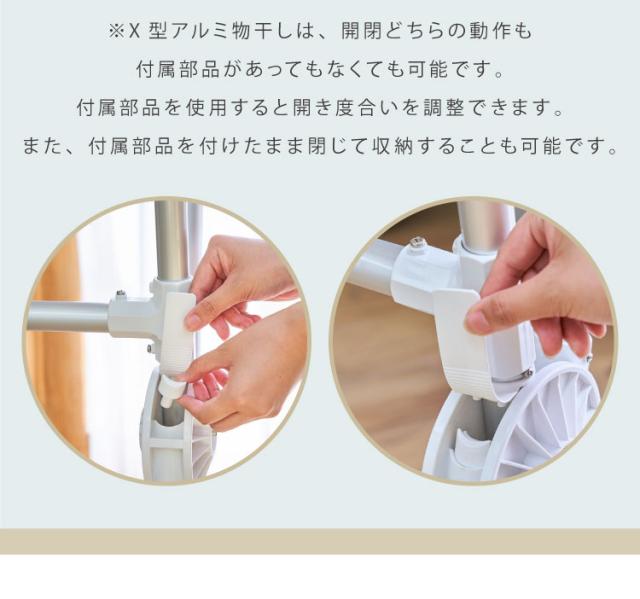 ※X 型アルミ物干しは、開閉どちらの動作も
付属部品があってもなくても可能です。
付属部品を使用すると開き度合いを調整できます。
また、付属部品を付けたまま閉じて収納することも可能です。