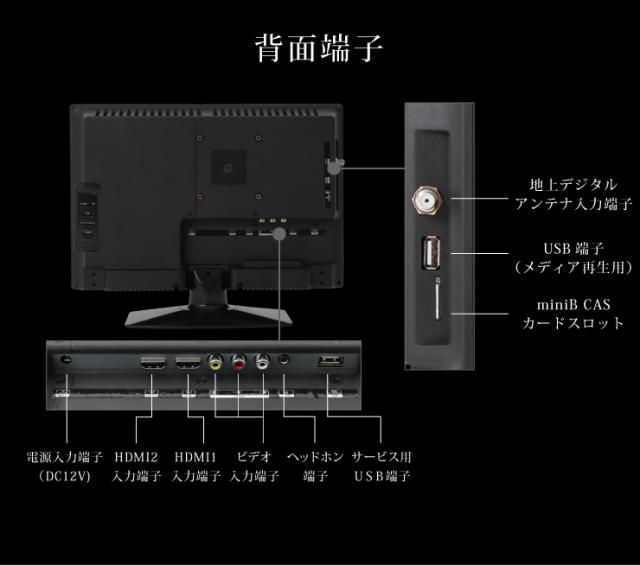 背面端子

地上デジタル
アンテナ入力端子

USB 端子
(メディア再生用)

miniB CAS
カードスロット

電源入力端子
(DC12V)

HDMI2
入力端子

HDMI1
入力端子

ビデオ
入力端子

ヘッドホン
端子

サービス用
USB端子