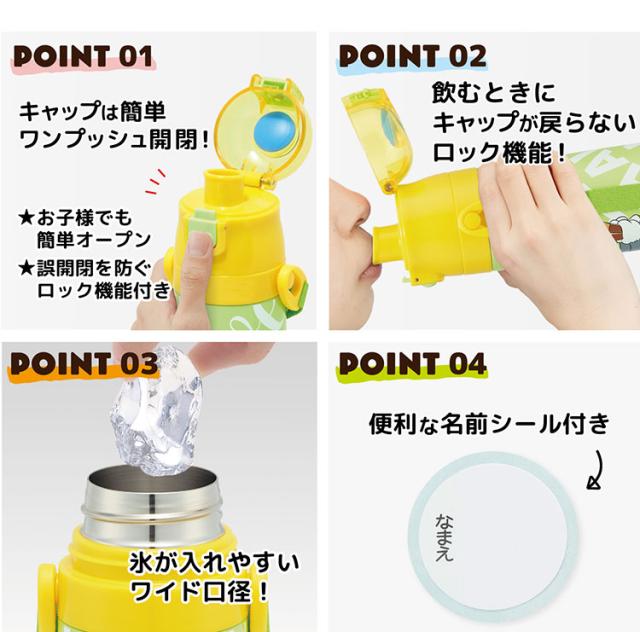 POINT 01

キャップは簡単
ワンプッシュ開閉！

★お子様でも
簡単オープン
★誤開閉を防ぐ
ロック機能付き

POINT 02

飲むときに
キャップが戻らない
ロック機能！

POINT 03

氷が入れやすい
ワイド口径！

POINT 04

便利な名前シール付き

なまえ