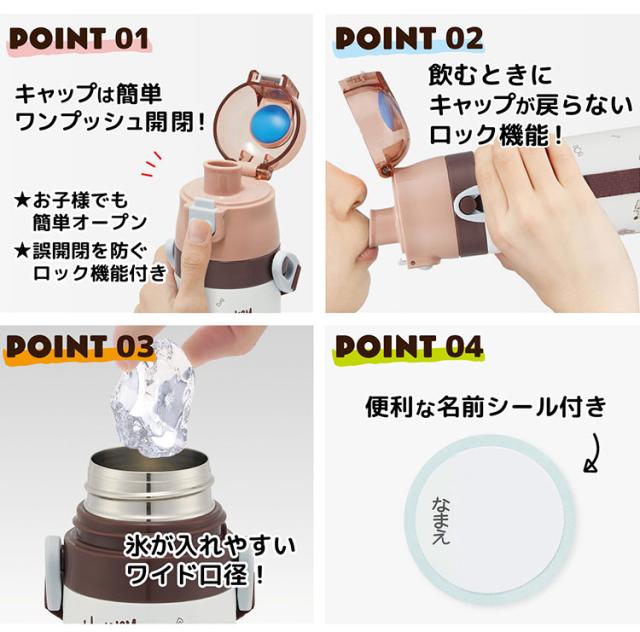 POINT 01

キャップは簡単
ワンプッシュ開閉！

★お子様でも
簡単オープン
★誤開閉を防ぐ
ロック機能付き

POINT 02

飲むときに
キャップが戻らない
ロック機能！

POINT 03

氷が入れやすい
ワイド口径！

POINT 04

便利な名前シール付き

なまえ