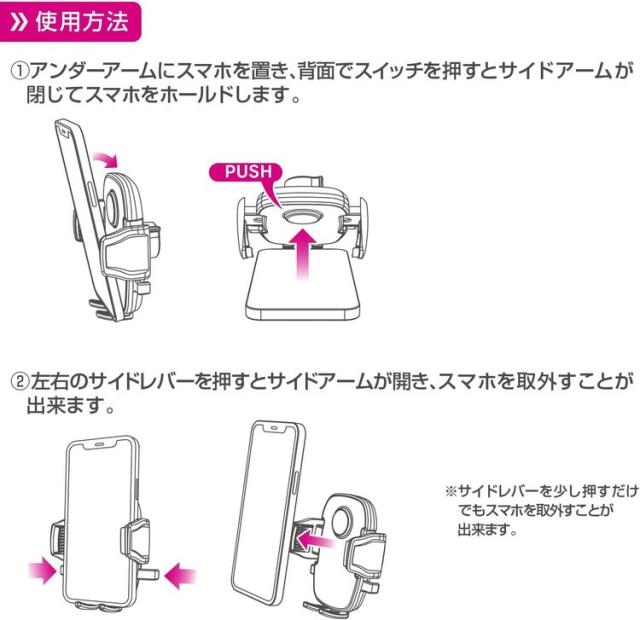 » 使用方法

①アンダーアームにスマホを置き、背面でスイッチを押すとサイドアームが閉じてスマホをホールドします。

PUSH

②左右のサイドレバーを押すとサイドアームが開き、スマホを取外すことが出来ます。

※サイドレバーを少し押すだけでもスマホを取外すことが出来ます。