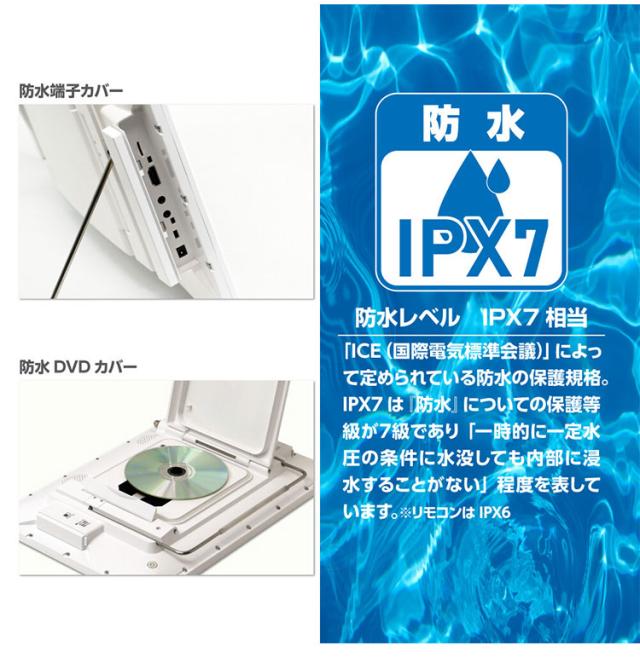 防水端子カバー

防水 DVD カバー

防水

IPX7

防水レベル　IPX7 相当

「ICE（国際電気標準会議）」によって定められている防水の保護規格。IPX7 は『防水』についての保護等級が7級であり「一時的に一定水圧の条件に水没しても内部に浸水することがない」程度を表しています。※リモコンは IPX6