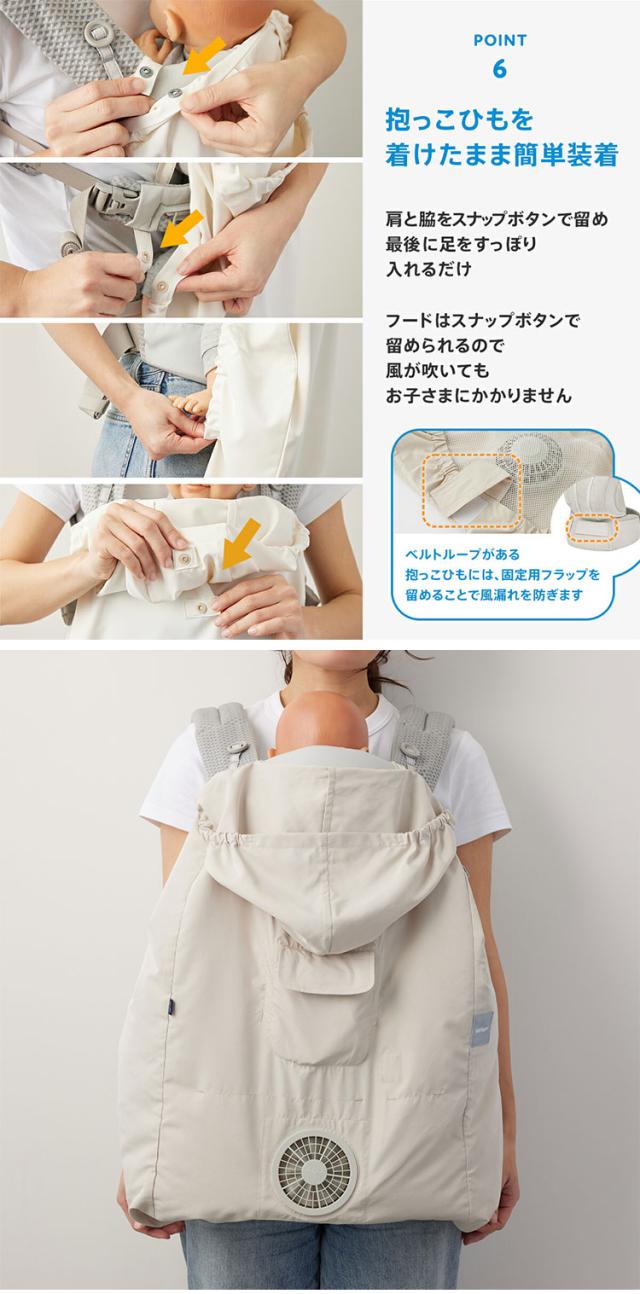 POINT
6

抱っこひもを
着けたまま簡単装着

肩と脇をスナップボタンで留め
最後に足をすっぽり
入れるだけ

フードはスナップボタンで
留められるので
風が吹いても
お子さまにかかりません

ベルトループがある
抱っこひもには、固定用フラップを
留めることで風漏れを防ぎます