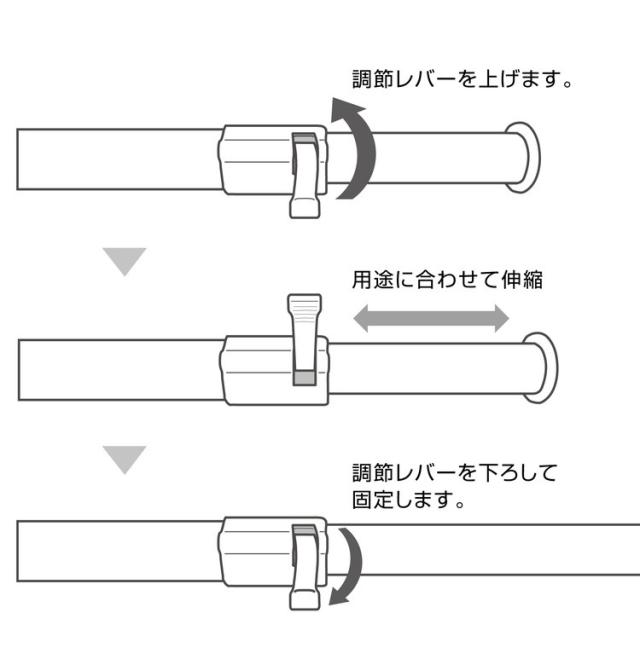 調節レバーを上げます。

用途に合わせて伸縮

調節レバーを下ろして固定します。