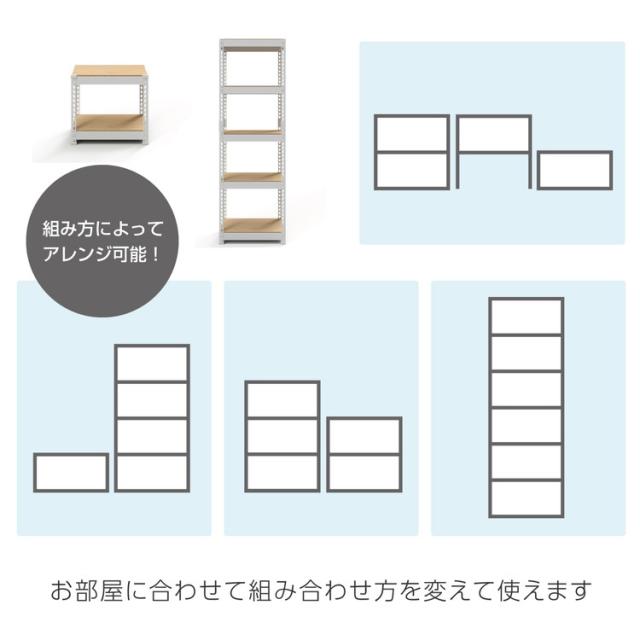 組み方によって
アレンジ可能！

お部屋に合わせて組み合わせ方を変えて使えます