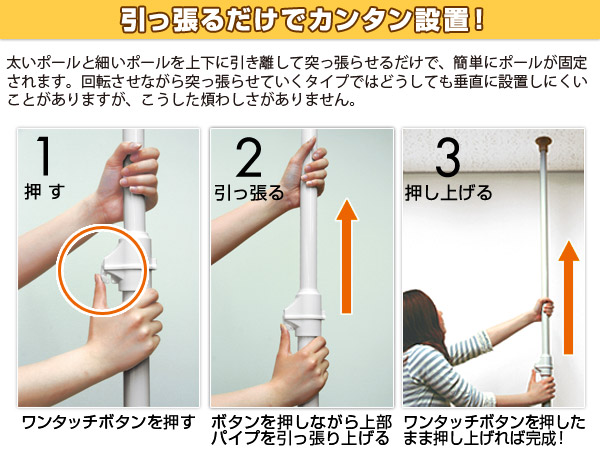 引っ張るだけでカンタン設置！

太いポールと細いポールを上下に引き離して突っ張らせるだけで、簡単にポールが固定されます。回転させながら突っ張らせていくタイプではどうしても垂直に設置しにくいことがありますが、こうした煩わしさがありません。

1
押す

ワンタッチボタンを押す

2
引っ張る

ボタンを押しながら上部パイプを引っ張り上げる

3
押し上げる

ワンタッチボタンを押したまま押し上げれば完成！