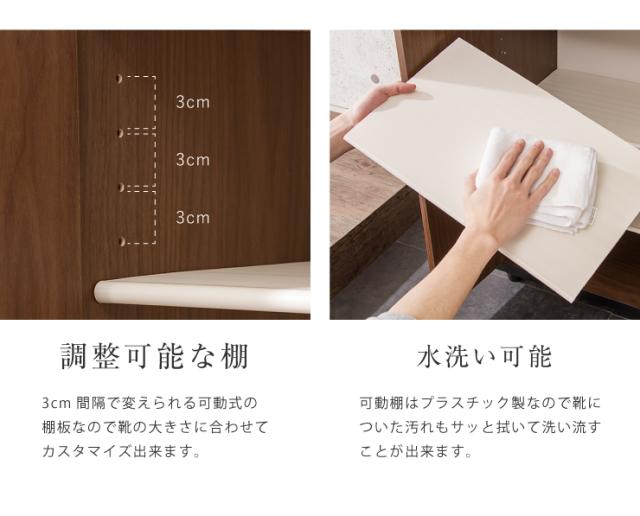 3cm

3cm

3cm

調整可能な棚

3cm 間隔で変えられる可動式の棚板なので靴の大きさに合わせてカスタマイズ出来ます。

水洗い可能

可動棚はプラスチック製なので靴についた汚れもサッと拭いて洗い流すことが出来ます。