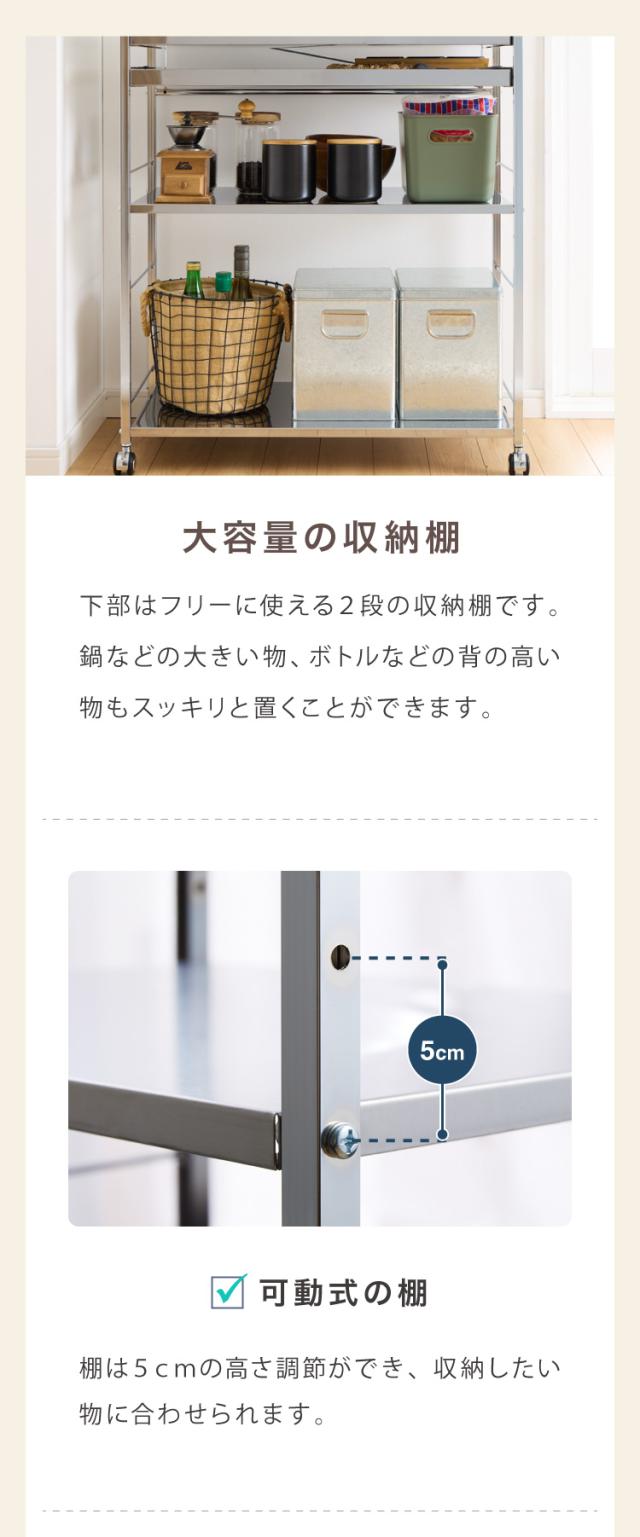 大容量の収納棚

下部はフリーに使える２段の収納棚です。鍋などの大きい物、ボトルなどの背の高い物もスッキリと置くことができます。

5cm

可動式の棚

棚は５ｃｍの高さ調節ができ、収納したい物に合わせられます。