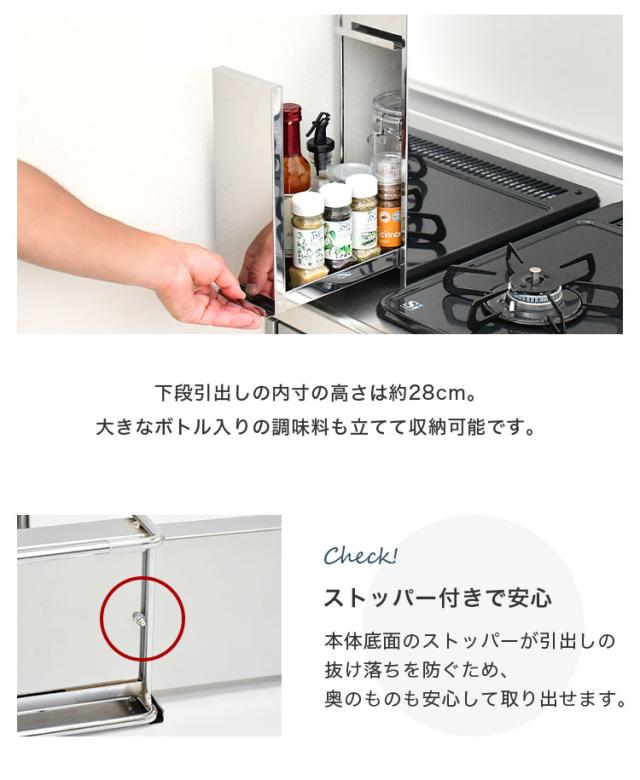 下段引出しの内寸の高さは約28cm。
大きなボトル入りの調味料も立てて収納可能です。

Check!

ストッパー付きで安心

本体底面のストッパーが引出しの抜け落ちを防ぐため、奥のものも安心して取り出せます。