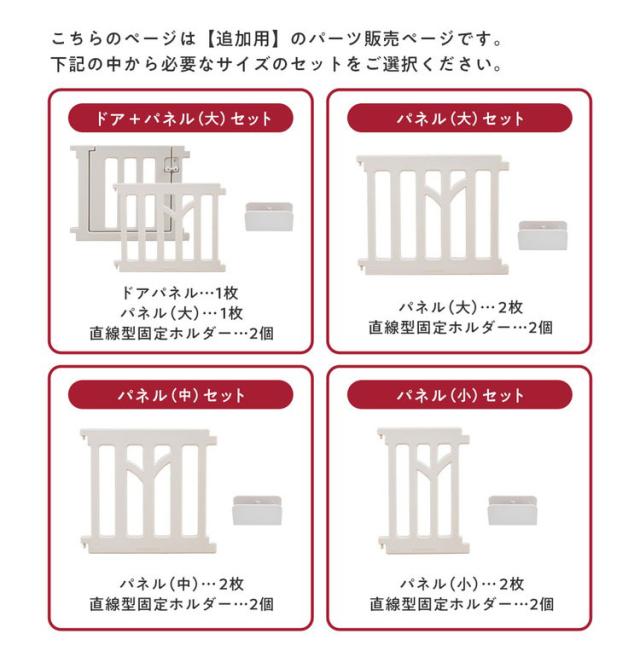 こちらのページは【追加用】のパーツ販売ページです。
下記の中から必要なサイズのセットをご選択ください。

ドア＋パネル（大）セット

ドアパネル…1枚
パネル（大）…1枚
直線型固定ホルダー…2個

パネル（大）セット

パネル（大）…2枚
直線型固定ホルダー…2個

パネル（中）セット

パネル（中）…2枚
直線型固定ホルダー…2個

パネル（小）セット

パネル（小）…2枚
直線型固定ホルダー…2個