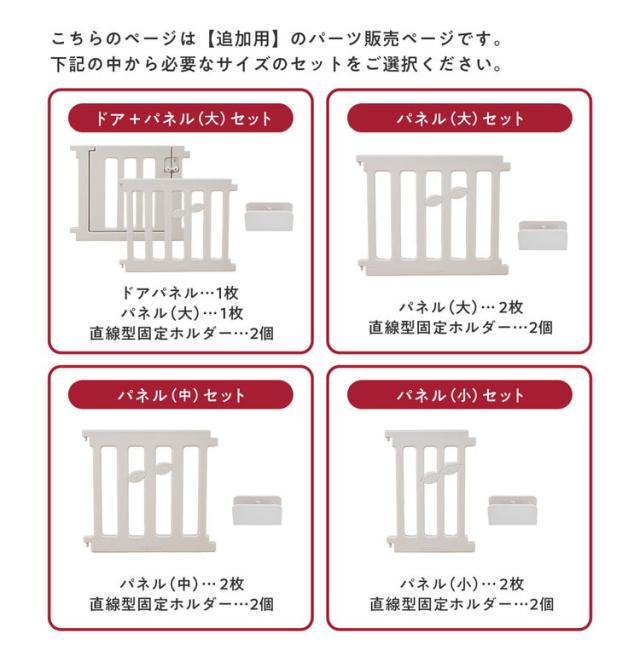 こちらのページは【追加用】のパーツ販売ページです。
下記の中から必要なサイズのセットをご選択ください。

ドア＋パネル（大）セット

ドアパネル…1枚
パネル（大）…1枚
直線型固定ホルダー…2個

パネル（大）セット

パネル（大）…2枚
直線型固定ホルダー…2個

パネル（中）セット

パネル（中）…2枚
直線型固定ホルダー…2個

パネル（小）セット

パネル（小）…2枚
直線型固定ホルダー…2個