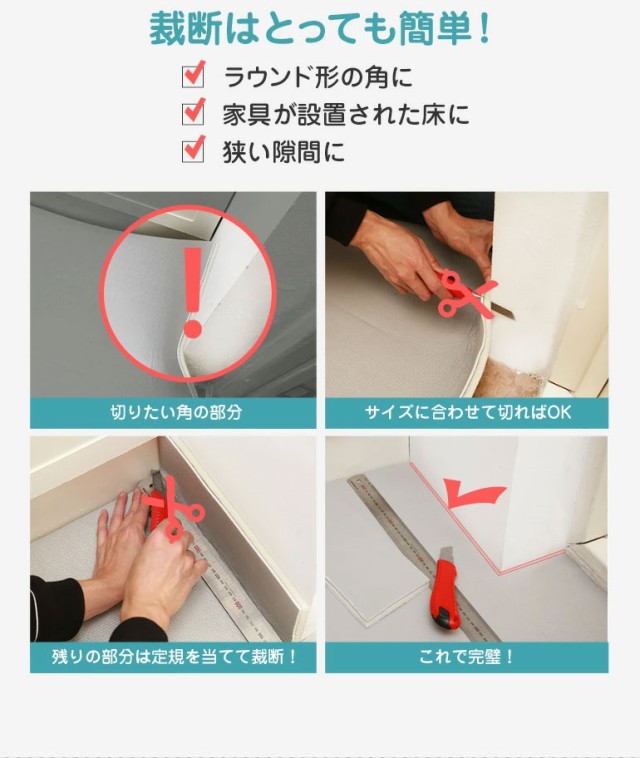 裁断はとっても簡単！

ラウンド形の角に
家具が設置された床に
狭い隙間に

切りたい角の部分

サイズに合わせて切ればOK

残りの部分は定規を当てて裁断！

これで完璧！