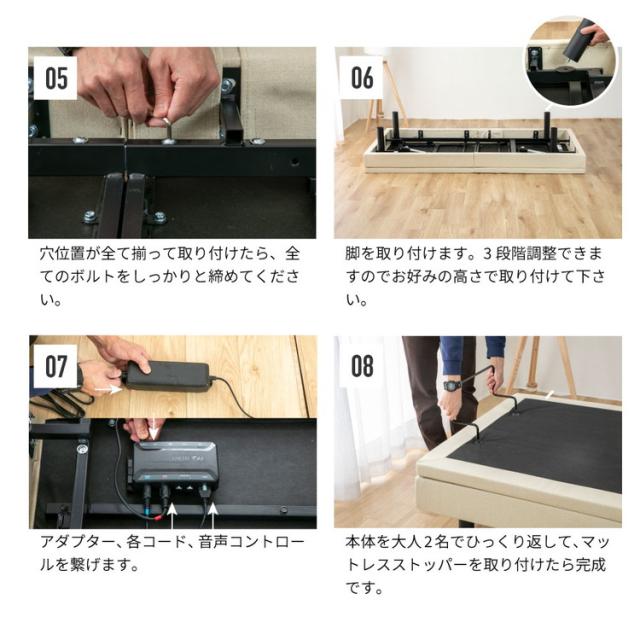 05

穴位置が全て揃って取り付けたら、全てのボルトをしっかりと締めてください。

06

脚を取り付けます。3段階調整できますのでお好みの高さで取り付けて下さい。

07

アダプター、各コード、音声コントロールを繋げます。

08

本体を大人2名でひっくり返して、マットレスストッパーを取り付けたら完成です。