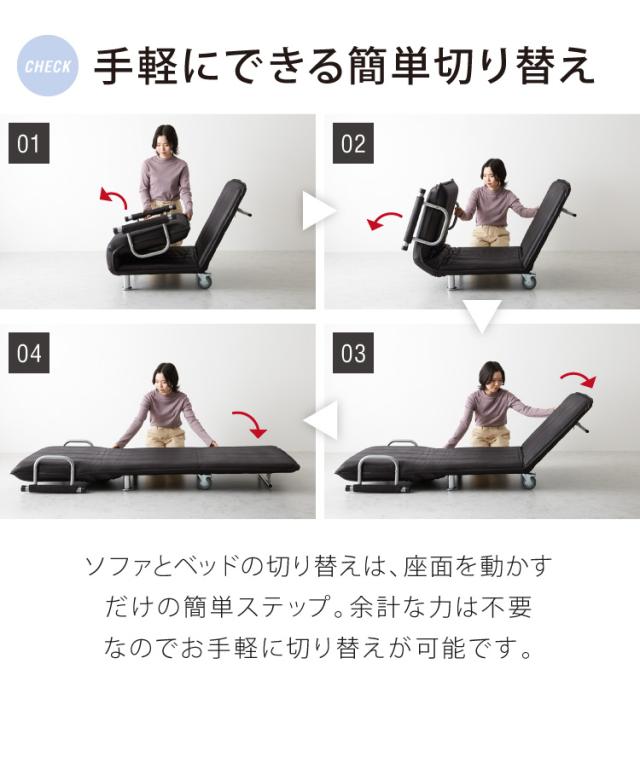 CHECK 手軽にできる簡単切り替え

01

02

04

03

ソファとベッドの切り替えは、座面を動かすだけの簡単ステップ。余計な力は不要なのでお手軽に切り替えが可能です。