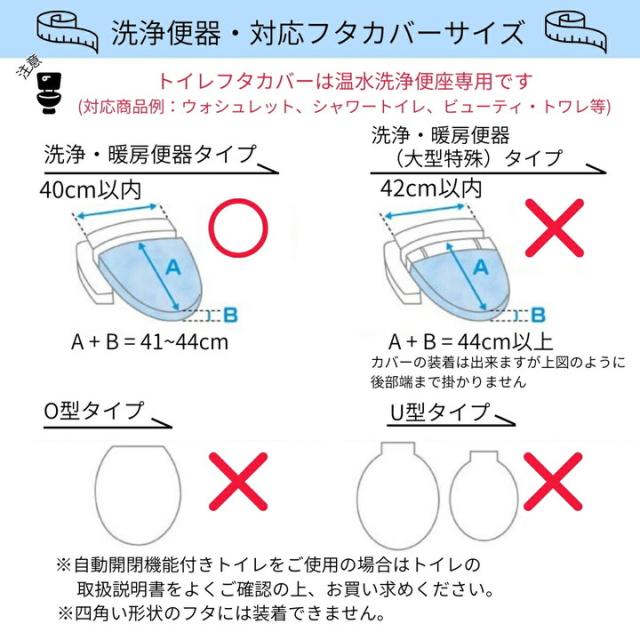 洗浄便器・対応フタカバーサイズ

注意

トイレフタカバーは温水洗浄便座専用です
(対応商品例：ウォシュレット、シャワートイレ、ビューティ・トワレ等)

洗浄・暖房便器タイプ

40cm以内

A

B

A + B = 41~44cm

洗浄・暖房便器
（大型特殊）タイプ

42cm以内

A

B

A + B = 44cm以上
カバーの装着は出来ますが上図のように後部端まで掛かりません

O型タイプ

U型タイプ

※自動開閉機能付きトイレをご使用の場合はトイレの取扱説明書をよくご確認の上、お買い求めください。
※四角い形状のフタには装着できません。