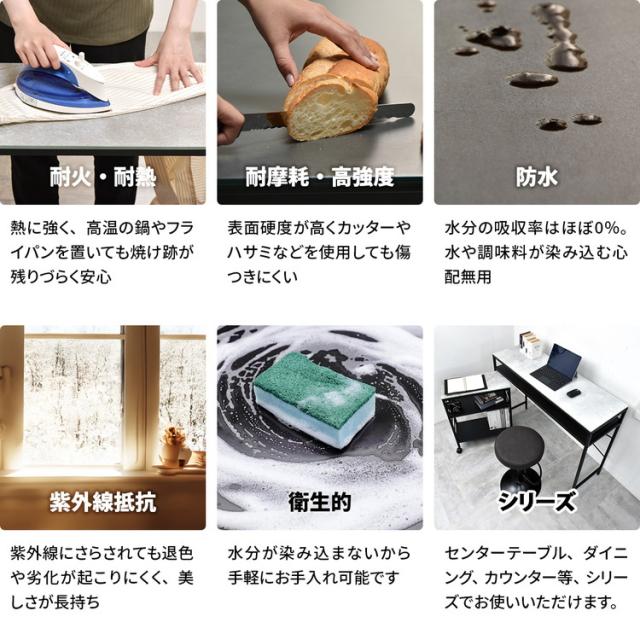 耐火・耐熱

熱に強く、高温の鍋やフライパンを置いても焼け跡が残りづらく安心

耐摩耗・高強度

表面硬度が高くカッターやハサミなどを使用しても傷つきにくい

防水

水分の吸収率はほぼ0%。水や調味料が染み込む心配無用

紫外線抵抗

紫外線にさらされても退色や劣化が起こりにくく、美しさが長持ち

衛生的

水分が染み込まないから手軽にお手入れ可能です

シリーズ

センターテーブル、ダイニング、カウンター等、シリーズでお使いいただけます。