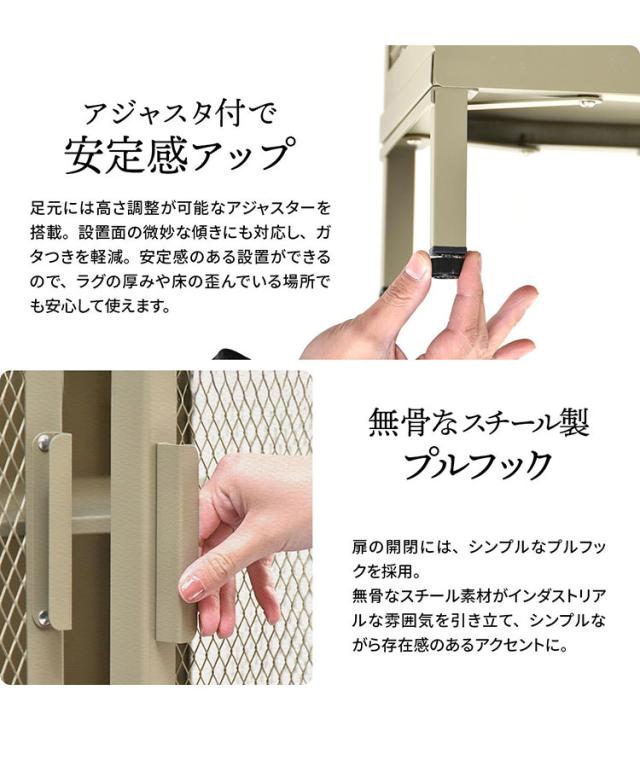 アジャスタ付で
安定感アップ

足元には高さ調整が可能なアジャスターを搭載。設置面の微妙な傾きにも対応し、ガタつきを軽減。安定感のある設置ができるので、ラグの厚みや床の歪んでいる場所でも安心して使えます。

無骨なスチール製
プルフック

扉の開閉には、シンプルなプルフックを採用。
無骨なスチール素材がインダストリアルな雰囲気を引き立て、シンプルながら存在感のあるアクセントに。