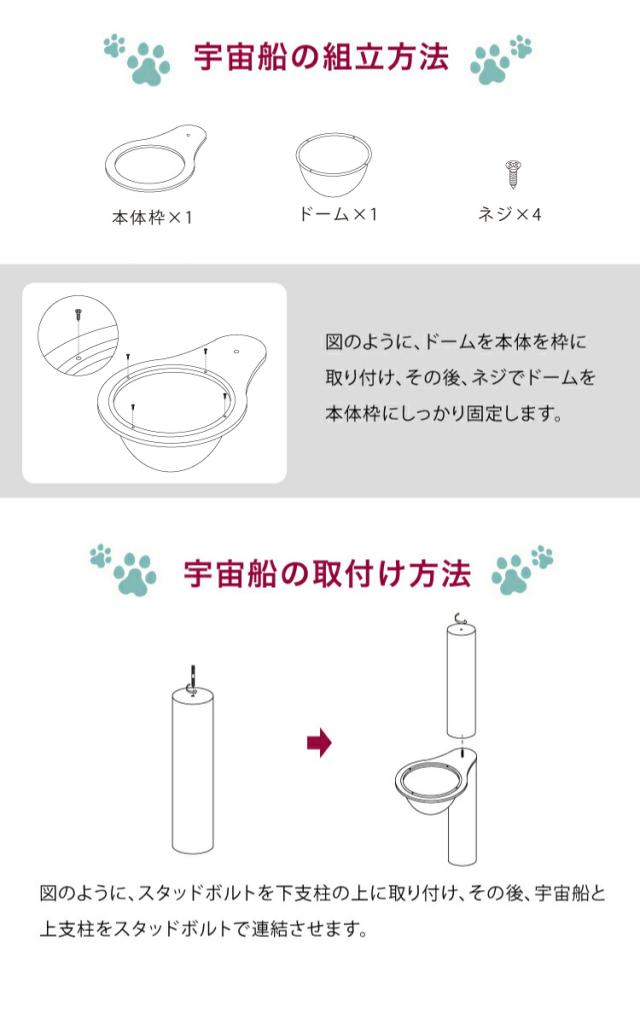 宇宙船の組立方法

本体枠×1

ドーム×1

ネジ×4

図のように、ドームを本体を枠に取り付け、その後、ネジでドームを本体枠にしっかり固定します。

宇宙船の取付け方法

図のように、スタッドボルトを下支柱の上に取り付け、その後、宇宙船と上支柱をスタッドボルトで連結させます。