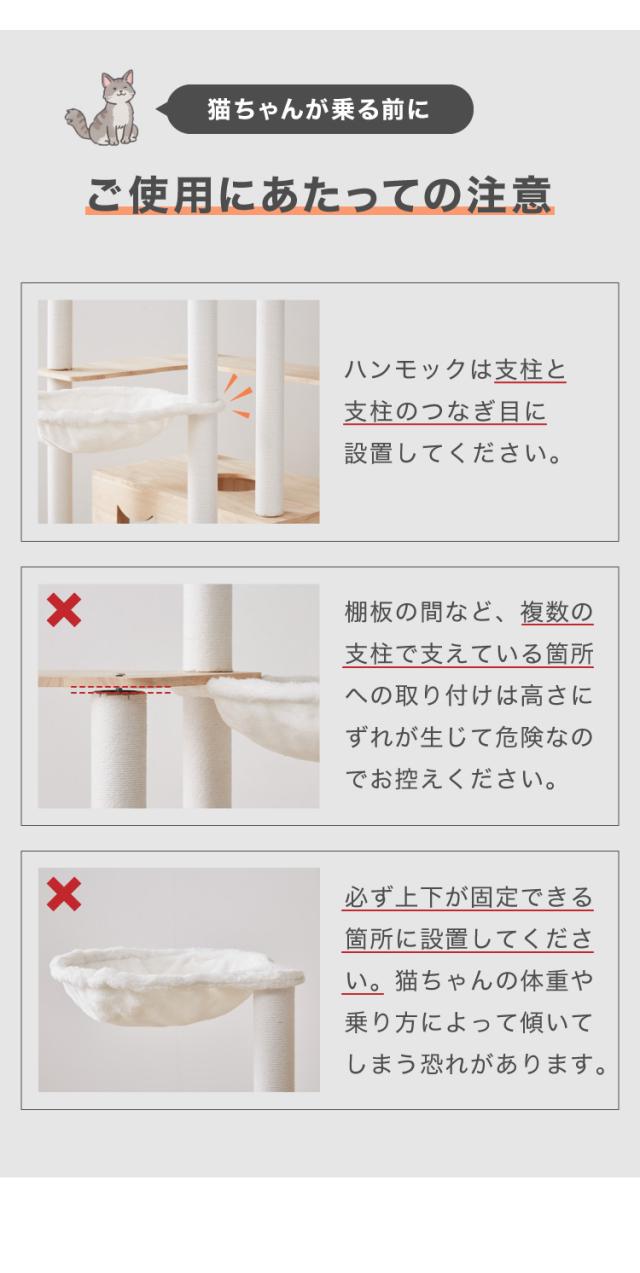 猫ちゃんが乗る前に

ご使用にあたっての注意

ハンモックは支柱と支柱のつなぎ目に設置してください。

棚板の間など、複数の支柱で支えている箇所への取り付けは高さにずれが生じて危険なのでお控えください。

必ず上下が固定できる箇所に設置してください。猫ちゃんの体重や乗り方によって傾いてしまう恐れがあります。