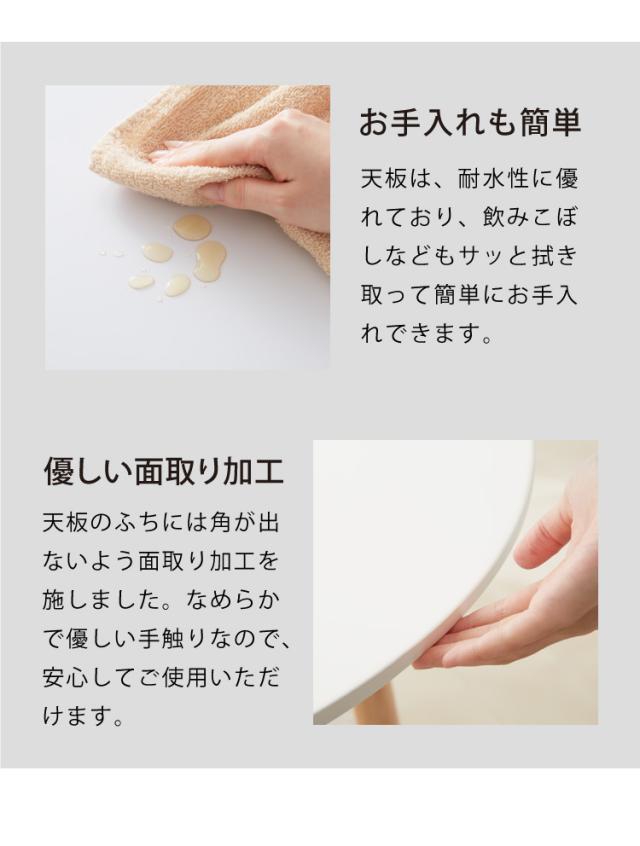 お手入れも簡単

天板は、耐水性に優れており、飲みこぼしなどもサッと拭き取って簡単にお手入れできます。

優しい面取り加工

天板のふちには角が出ないよう面取り加工を施しました。なめらかで優しい手触りなので、安心してご使用いただけます。