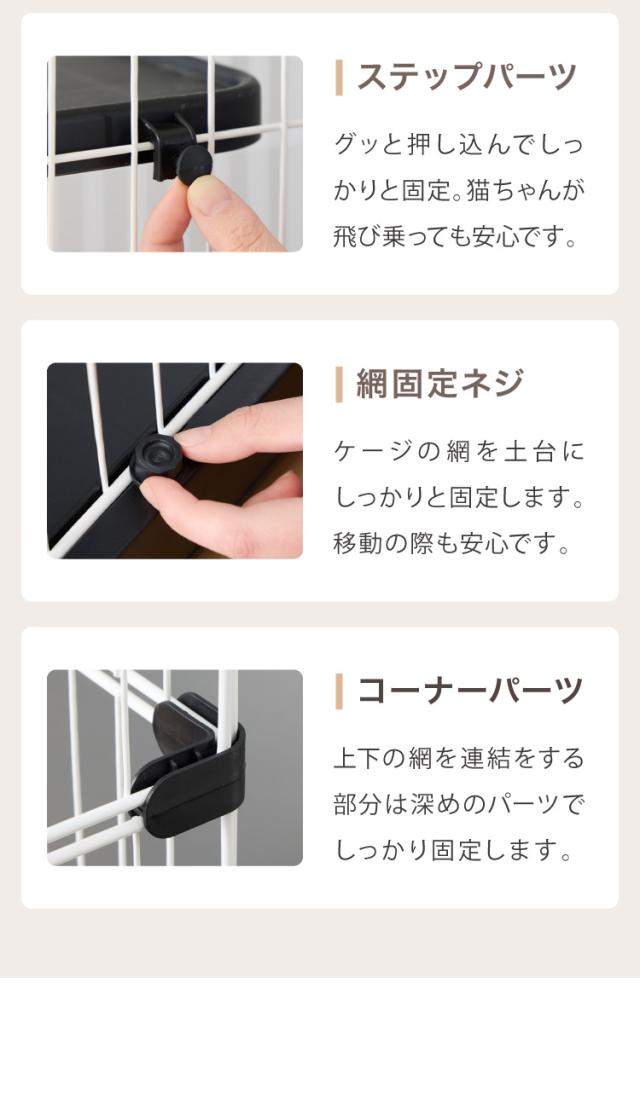 ステップパーツ

グッと押し込んでしっかりと固定。猫ちゃんが飛び乗っても安心です。

網固定ネジ

ケージの網を土台にしっかりと固定します。移動の際も安心です。

コーナーパーツ

上下の網を連結をする部分は深めのパーツでしっかり固定します。