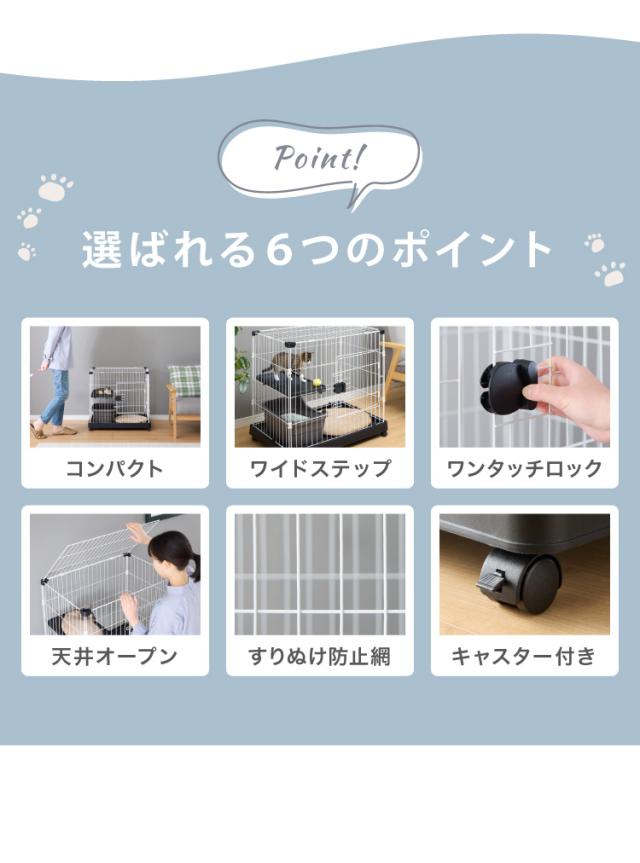 Point!

選ばれる6つのポイント

コンパクト

ワイドステップ

ワンタッチロック

天井オープン

すりぬけ防止網

キャスター付き