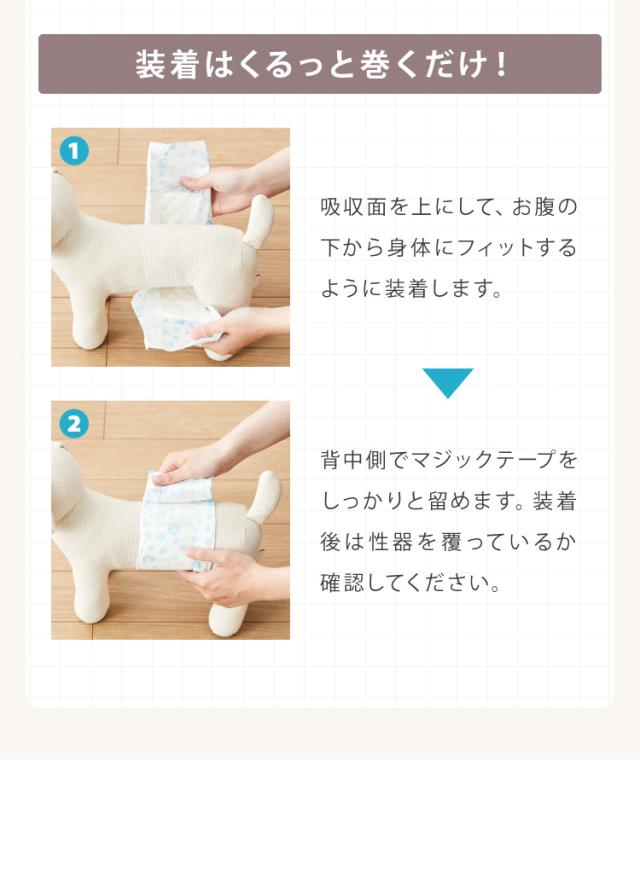 装着はくるっと巻くだけ！

1

吸収面を上にして、お腹の下から身体にフィットするように装着します。

2

背中側でマジックテープをしっかりと留めます。装着後は性器を覆っているか確認してください。