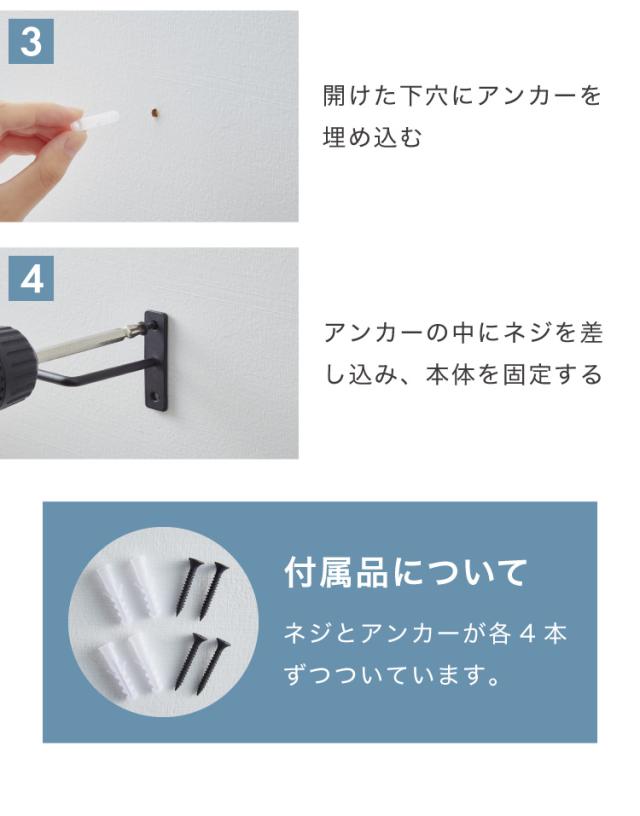 3

開けた下穴にアンカーを埋め込む

4

アンカーの中にネジを差し込み、本体を固定する

付属品について

ネジとアンカーが各４本ずつついています。