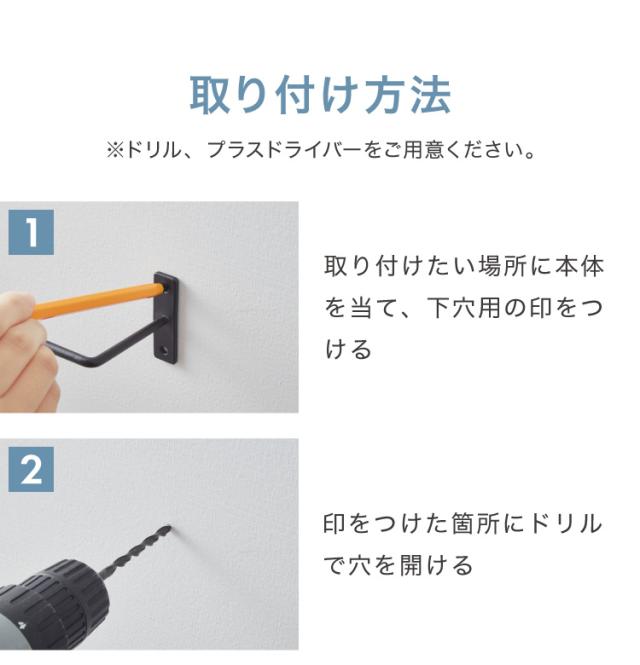 取り付け方法

※ドリル、プラスドライバーをご用意ください。

1

取り付けたい場所に本体を当て、下穴用の印をつける

2

印をつけた箇所にドリルで穴を開ける