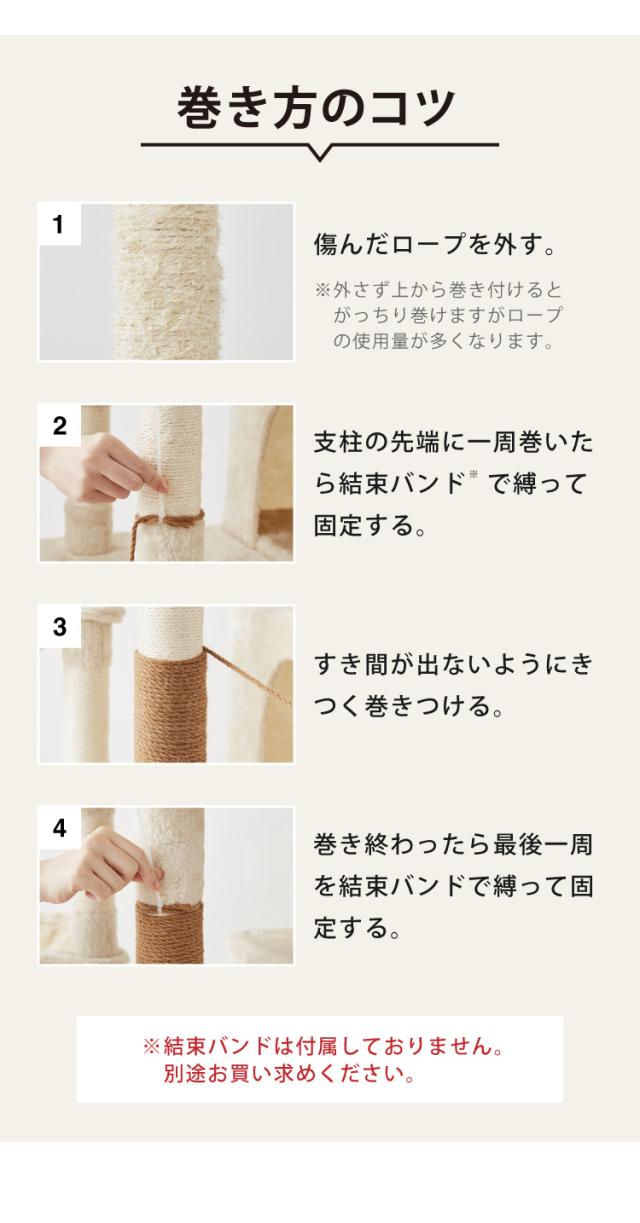 巻き方のコツ

1

傷んだロープを外す。

※外さず上から巻き付けるとがっちり巻けますがロープの使用量が多くなります。

2

支柱の先端に一周巻いたら結束バンド※で縛って固定する。

3

すき間が出ないようにきつく巻きつける。

4

巻き終わったら最後一周を結束バンドで縛って固定する。

※結束バンドは付属しておりません。別途お買い求めください。