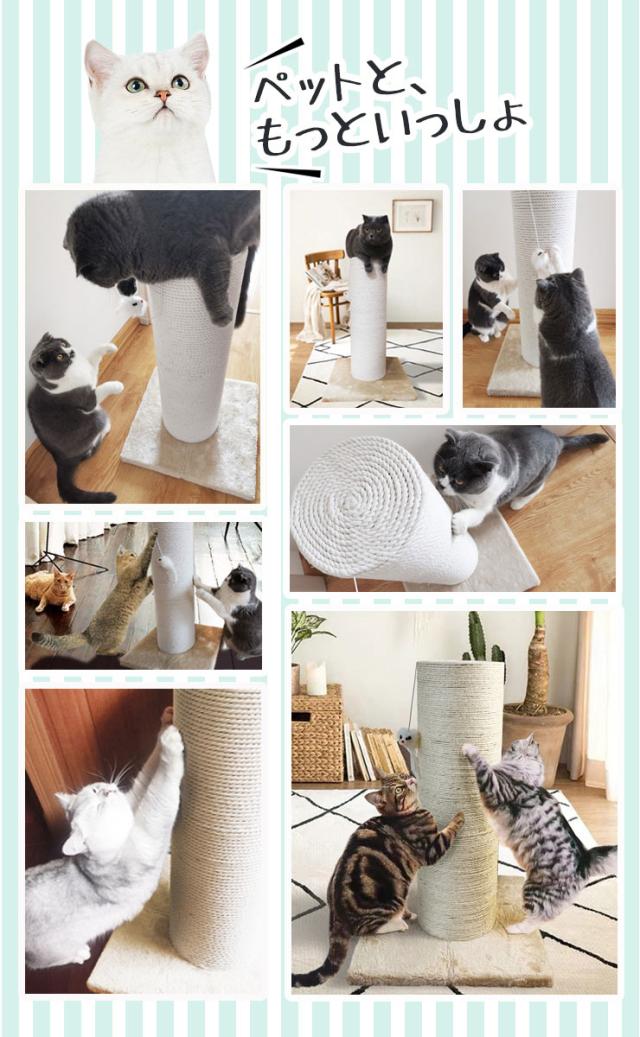 ペットと、
もっといっしょ