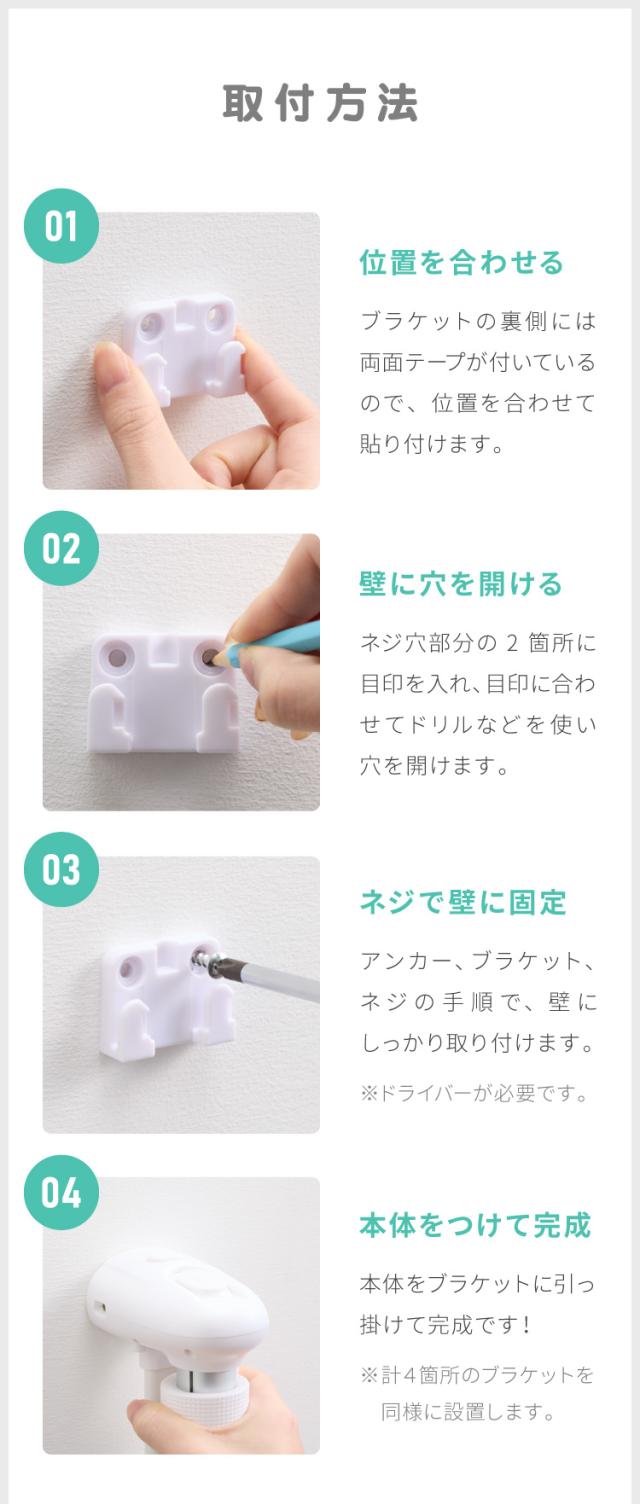 取付方法

01

位置を合わせる

ブラケットの裏側には両面テープが付いているので、位置を合わせて貼り付けます。

02

壁に穴を開ける

ネジ穴部分の 2 箇所に目印を入れ、目印に合わせてドリルなどを使い穴を開けます。

03

ネジで壁に固定

アンカー、ブラケット、ネジの手順で、壁にしっかり取り付けます。

※ドライバーが必要です。

04

本体をつけて完成

本体をブラケットに引っ掛けて完成です！

※計4箇所のブラケットを同様に設置します。