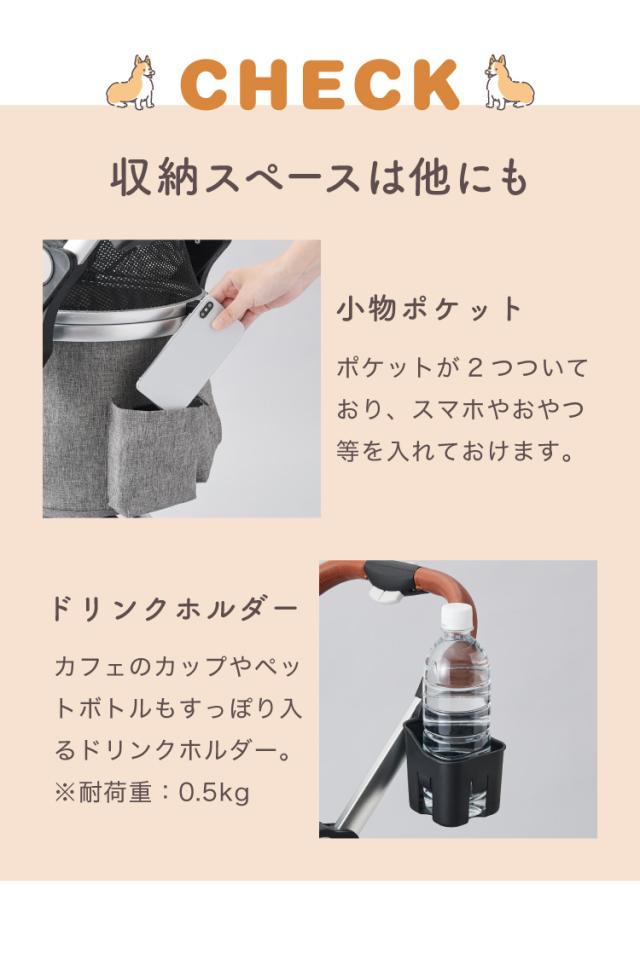 CHECK

収納スペースは他にも

小物ポケット

ポケットが２つついており、スマホやおやつ等を入れておけます。

ドリンクホルダー

カフェのカップやペットボトルもすっぽり入るドリンクホルダー。
※耐荷重：0.5kg