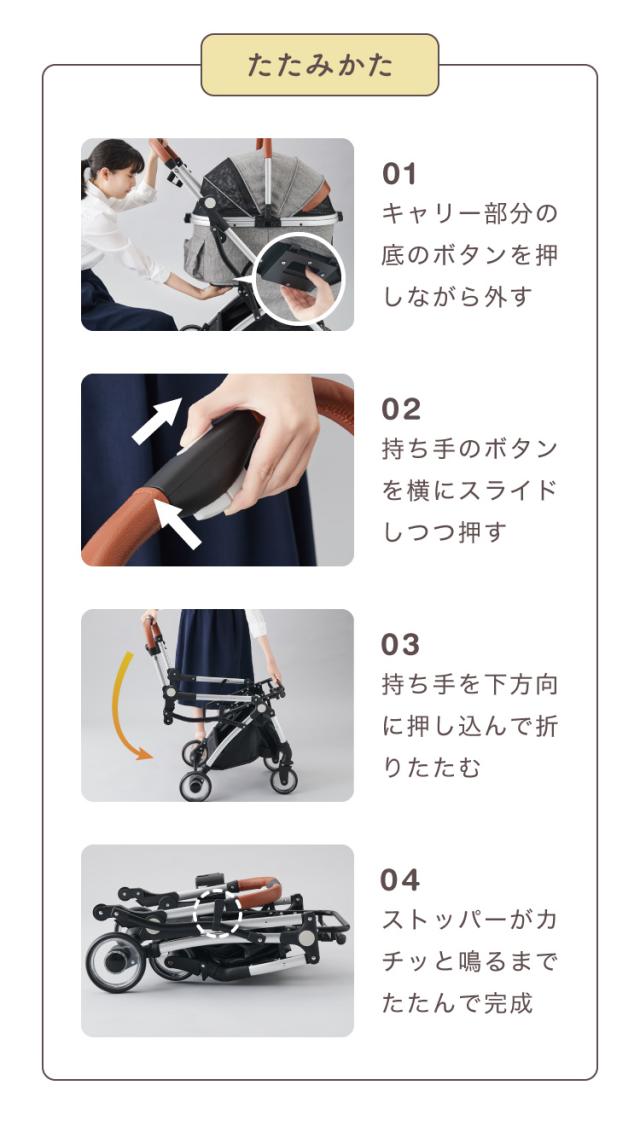 たたみかた

01
キャリー部分の底のボタンを押しながら外す

02
持ち手のボタンを横にスライドしつつ押す

03
持ち手を下方向に押し込んで折りたたむ

04
ストッパーがカチッと鳴るまでたたんで完成