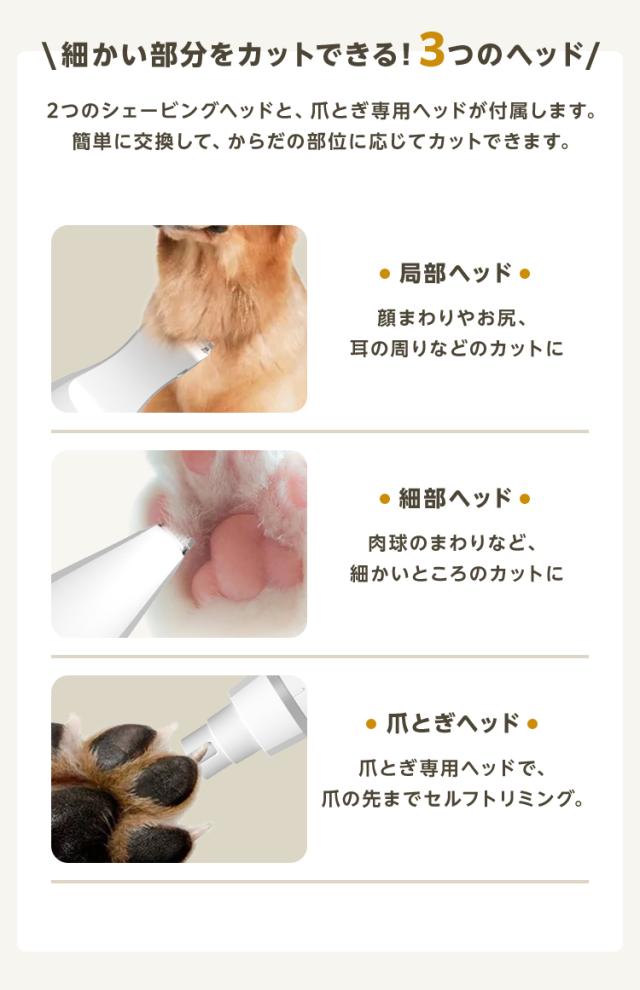 \細かい部分をカットできる！3つのヘッド/

2つのシェービングヘッドと、爪とぎ専用ヘッドが付属します。
簡単に交換して、からだの部位に応じてカットできます。

● 局部ヘッド ●

顔まわりやお尻、
耳の周りなどのカットに

● 細部ヘッド ●

肉球のまわりなど、
細かいところのカットに

● 爪とぎヘッド ●

爪とぎ専用ヘッドで、
爪の先までセルフトリミング。