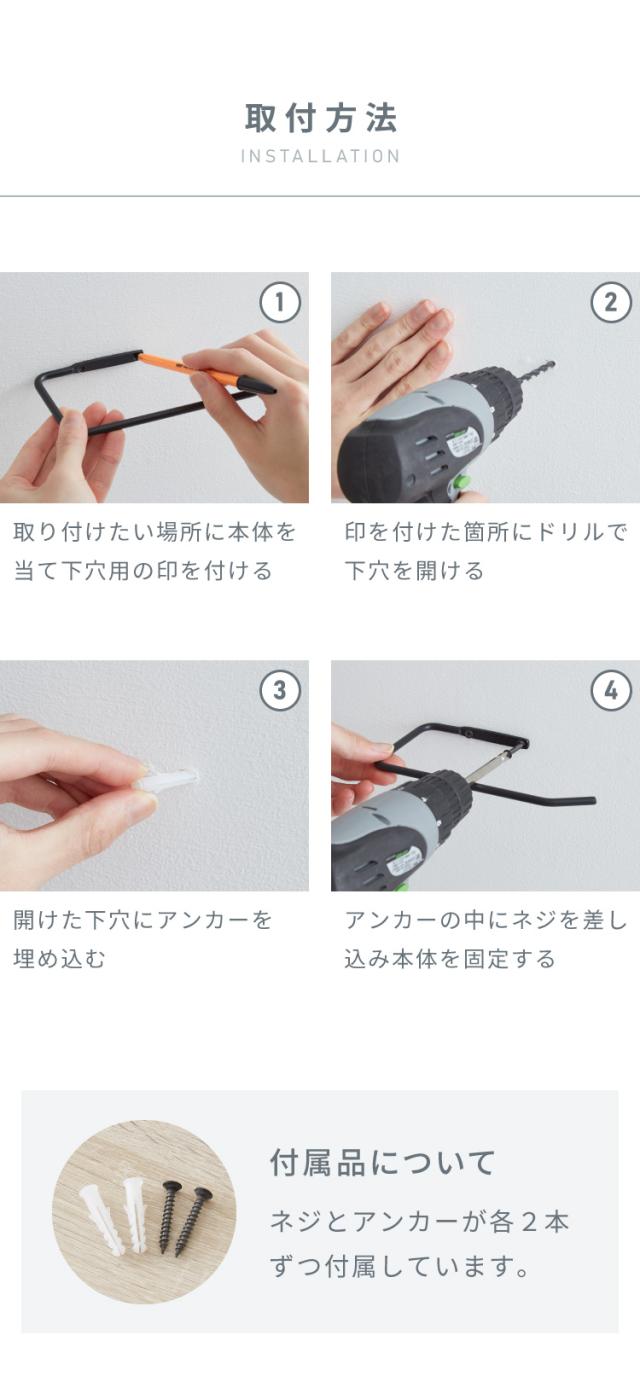 取付方法
INSTALLATION

1

取り付けたい場所に本体を当て下穴用の印を付ける

2

印を付けた箇所にドリルで下穴を開ける

3

開けた下穴にアンカーを埋め込む

4

アンカーの中にネジを差し込み本体を固定する

付属品について

ネジとアンカーが各２本ずつ付属しています。