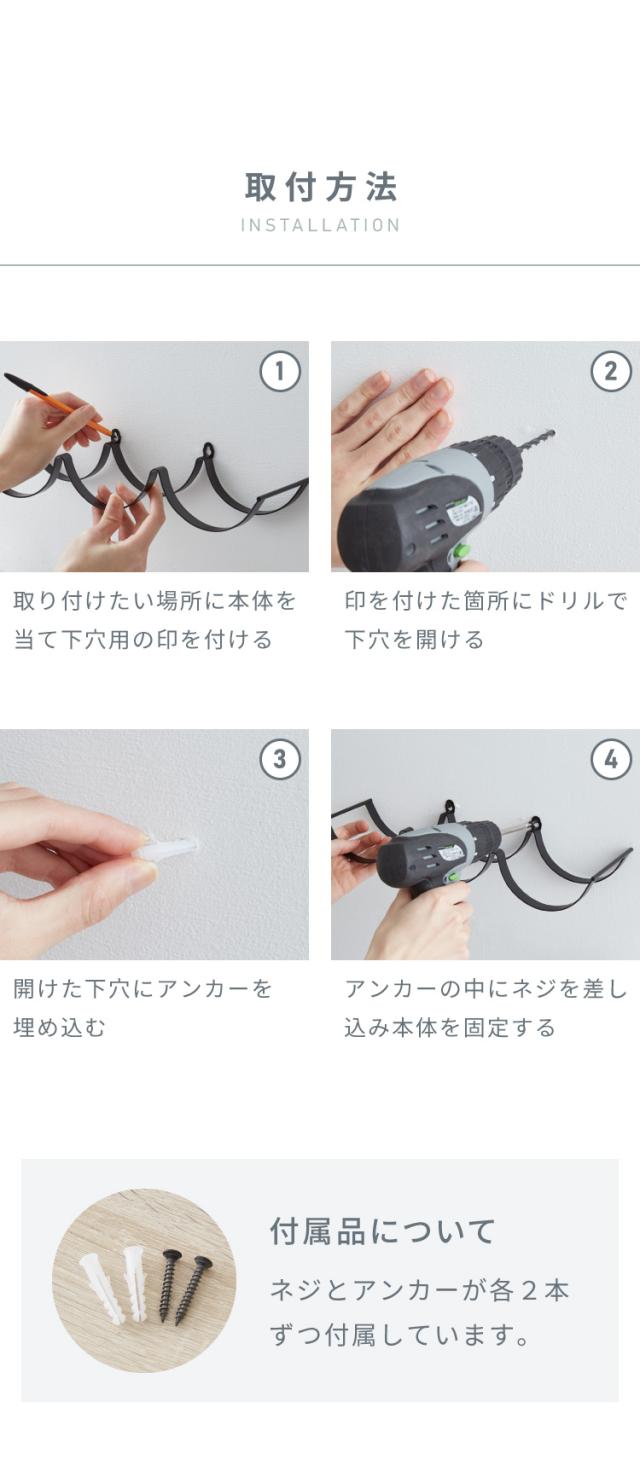 取付方法
INSTALLATION

1
取り付けたい場所に本体を当て下穴用の印を付ける

2
印を付けた箇所にドリルで下穴を開ける

3
開けた下穴にアンカーを埋め込む

4
アンカーの中にネジを差し込み本体を固定する

付属品について
ネジとアンカーが各２本ずつ付属しています。