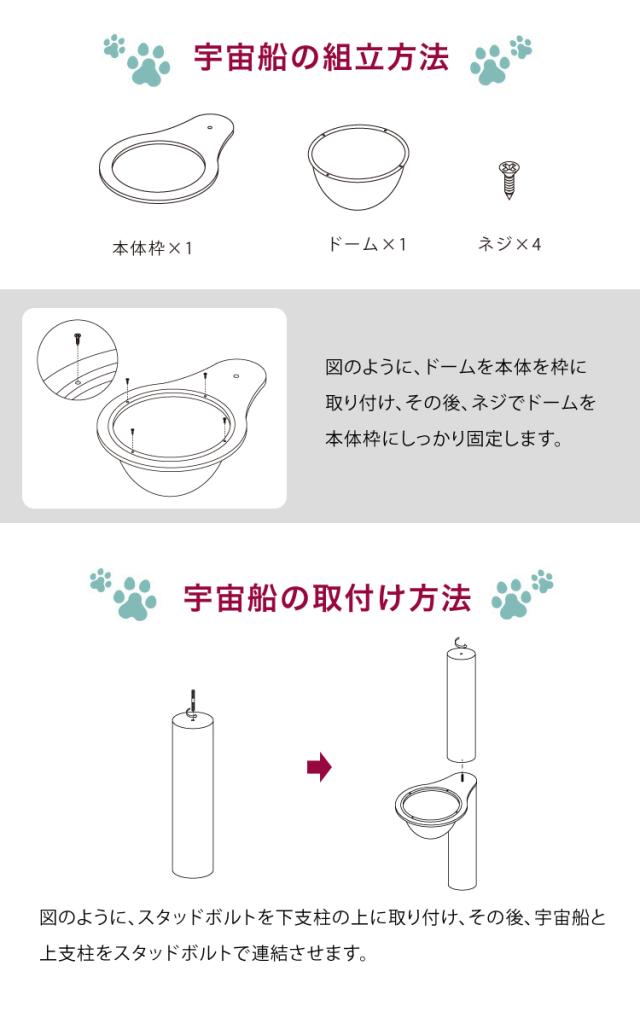 宇宙船の組立方法

本体枠×1

ドーム×1

ネジ×4

図のように、ドームを本体を枠に取り付け、その後、ネジでドームを本体枠にしっかり固定します。

宇宙船の取付け方法

図のように、スタッドボルトを下支柱の上に取り付け、その後、宇宙船と上支柱をスタッドボルトで連結させます。