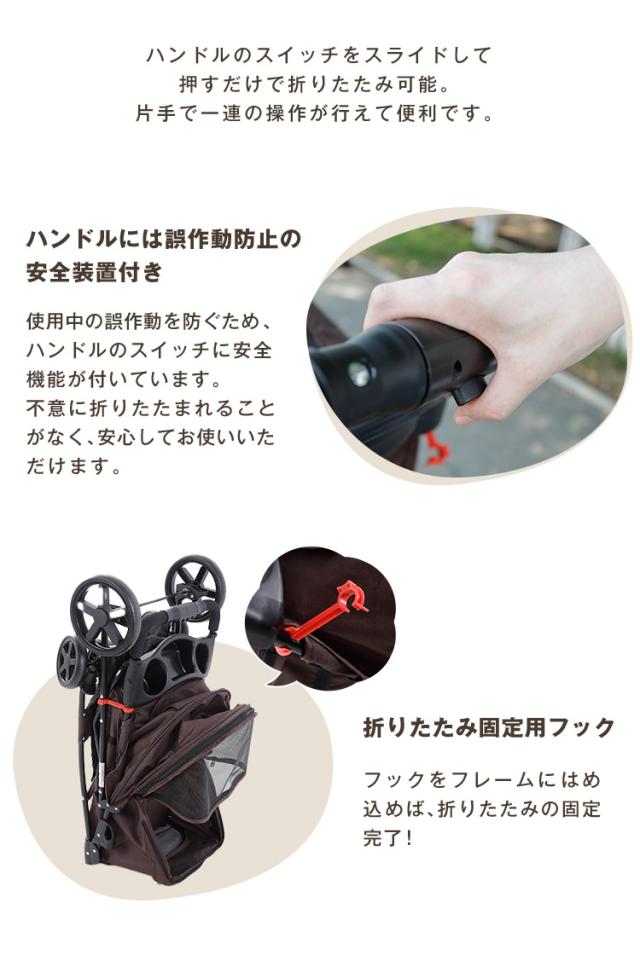 ハンドルのスイッチをスライドして押すだけで折りたたみ可能。片手で一連の操作が行えて便利です。

ハンドルには誤作動防止の安全装置付き

使用中の誤作動を防ぐため、ハンドルのスイッチに安全機能が付いています。不意に折りたたまれることがなく、安心してお使いいただけます。

折りたたみ固定用フック

フックをフレームにはめ込めば、折りたたみの固定完了!