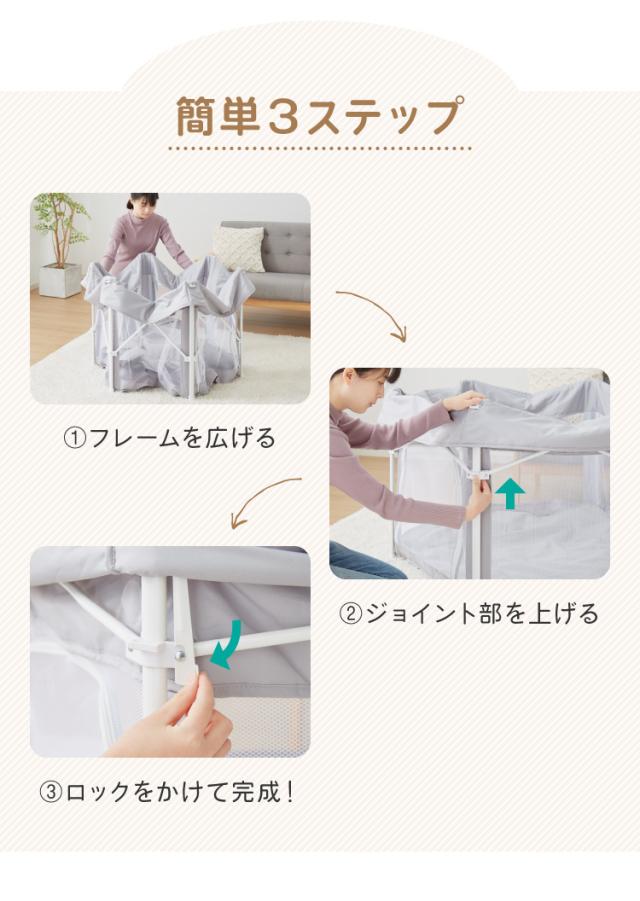 簡単3ステップ

①フレームを広げる

②ジョイント部を上げる

③ロックをかけて完成！