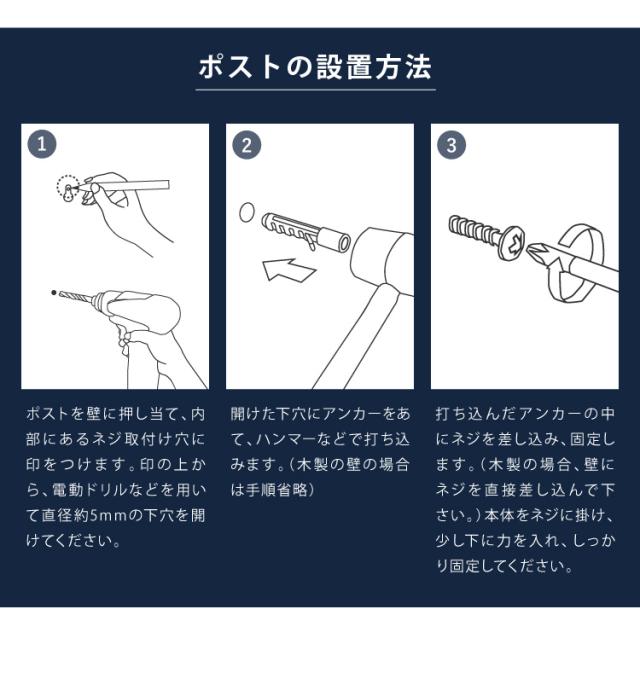 ポストの設置方法

1

ポストを壁に押し当て、内部にあるネジ取付け穴に印をつけます。印の上から、電動ドリルなどを用いて直径約5mmの下穴を開けてください。

2

開けた下穴にアンカーをあて、ハンマーなどで打ち込みます。（木製の壁の場合は手順省略）

3

打ち込んだアンカーの中にネジを差し込み、固定します。（木製の場合、壁にネジを直接差し込んで下さい。）本体をネジに掛け、少し下に力を入れ、しっかり固定してください。