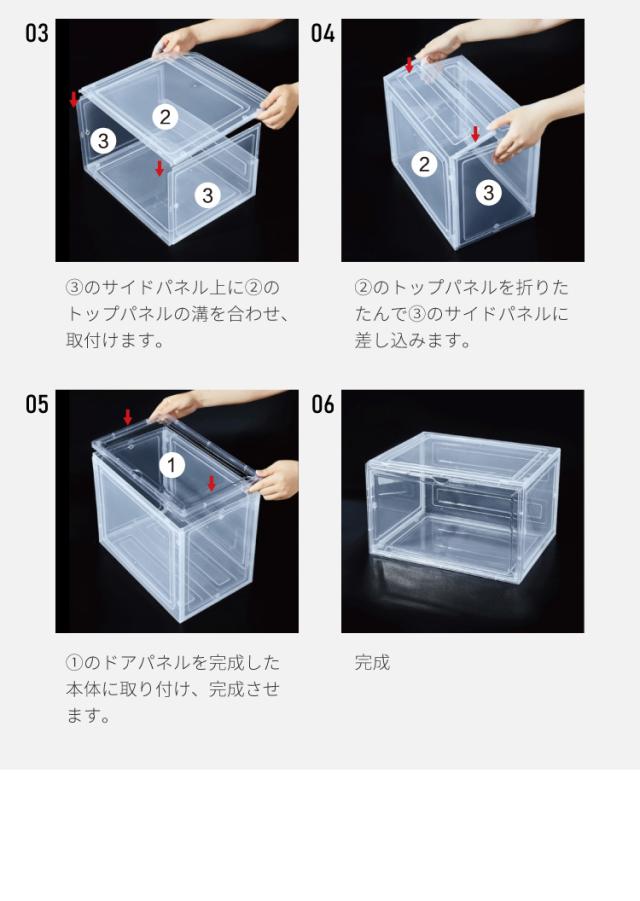 03

2

3

3

③のサイドパネル上に②のトップパネルの溝を合わせ、取付けます。

04

2

3

②のトップパネルを折りたたんで③のサイドパネルに差し込みます。

05

1

①のドアパネルを完成した本体に取り付け、完成させます。

06

完成