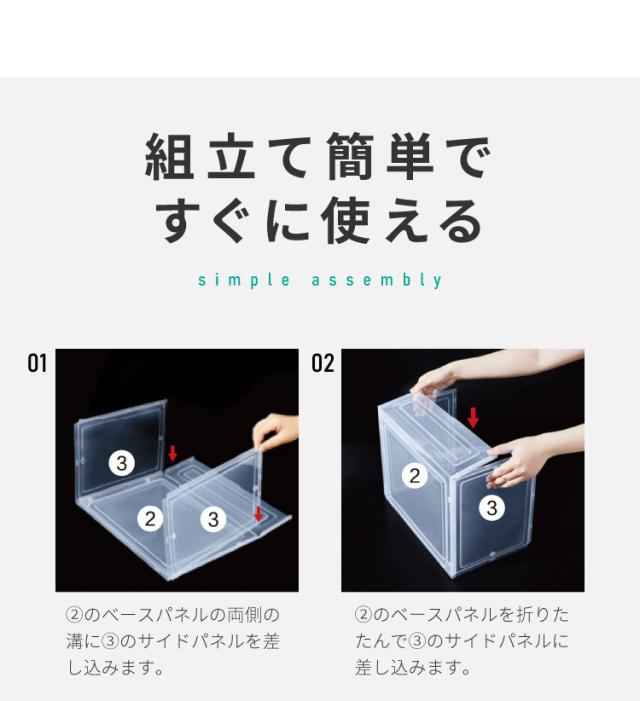 組立て簡単で
すぐに使える

simple assembly

01

3

2

3

②のベースパネルの両側の溝に③のサイドパネルを差し込みます。

02

2

3

②のベースパネルを折りたたんで③のサイドパネルに差し込みます。