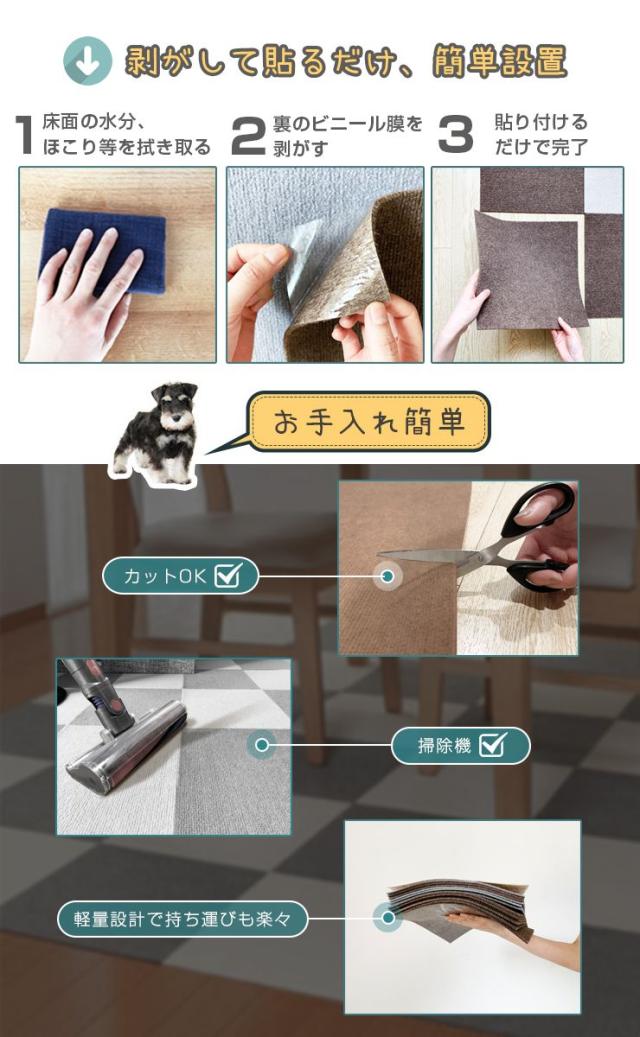 剥がして貼るだけ、簡単設置

1 床面の水分、ほこり等を拭き取る

2 裏のビニール膜を剥がす

3 貼り付けるだけで完了

お手入れ簡単

カットOK

掃除機

軽量設計で持ち運びも楽々