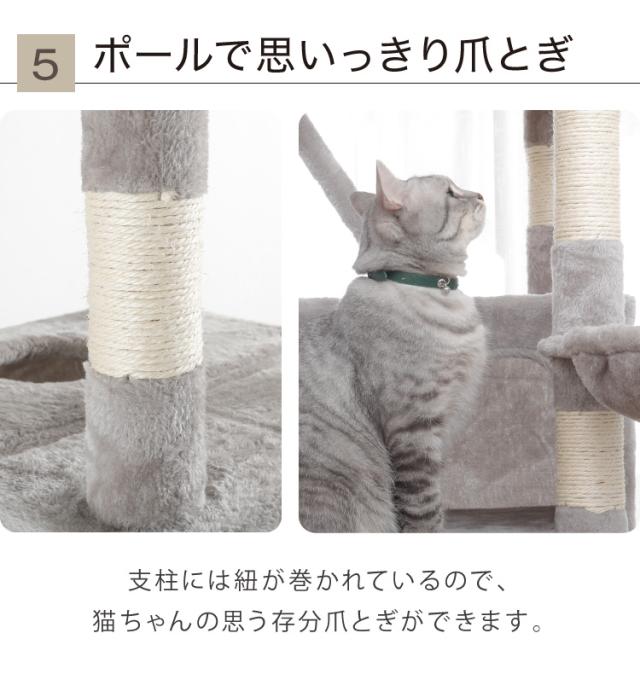 5 ポールで思いっきり爪とぎ

支柱には紐が巻かれているので、
猫ちゃんの思う存分爪とぎができます。